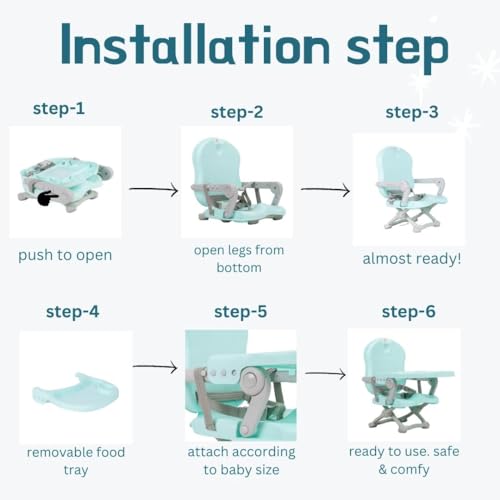 Installation step

step-1

push to open

step-2

open legs from bottom

step-3

almost ready!

step-4

removable food tray

step-5

attach according to baby size

step-6

ready to use. safe & comfy