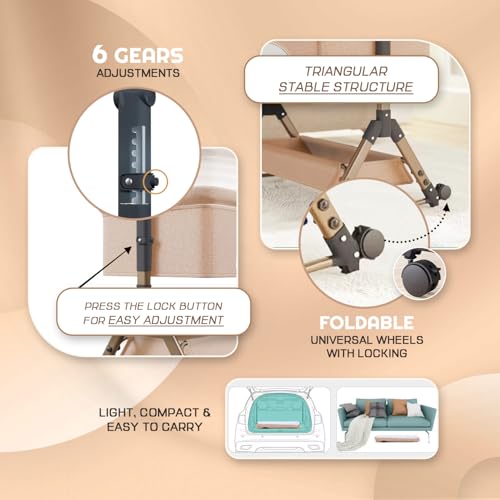 6 GEARS
ADJUSTMENTS

TRIANGULAR
STABLE STRUCTURE

PRESS THE LOCK BUTTON
FOR EASY ADJUSTMENT

FOLDABLE
UNIVERSAL WHEELS
WITH LOCKING

LIGHT, COMPACT &
EASY TO CARRY