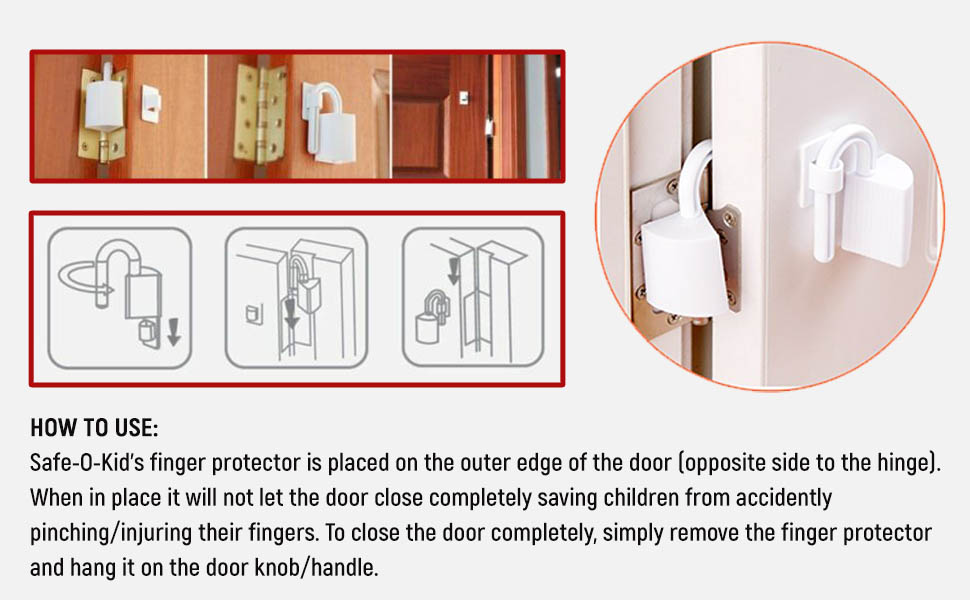 HOW TO USE:
Safe-O-Kid's finger protector is placed on the outer edge of the door (opposite side to the hinge). When in place it will not let the door close completely saving children from accidently pinching/injuring their fingers. To close the door completely, simply remove the finger protector and hang it on the door knob/handle.