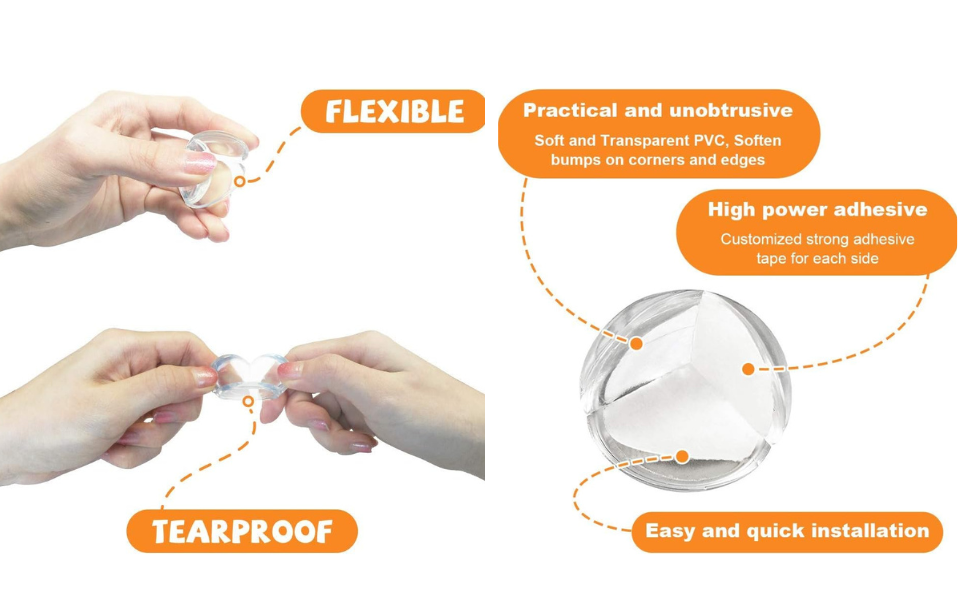 FLEXIBLE

TEARPROOF

Practical and unobtrusive
Soft and Transparent PVC, Soften bumps on corners and edges

High power adhesive
Customized strong adhesive tape for each side

Easy and quick installation