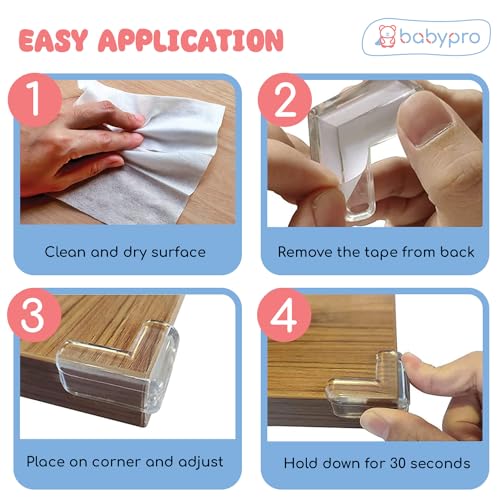 EASY APPLICATION

babypro

1

Clean and dry surface

2

Remove the tape from back

3

Place on corner and adjust

4

Hold down for 30 seconds